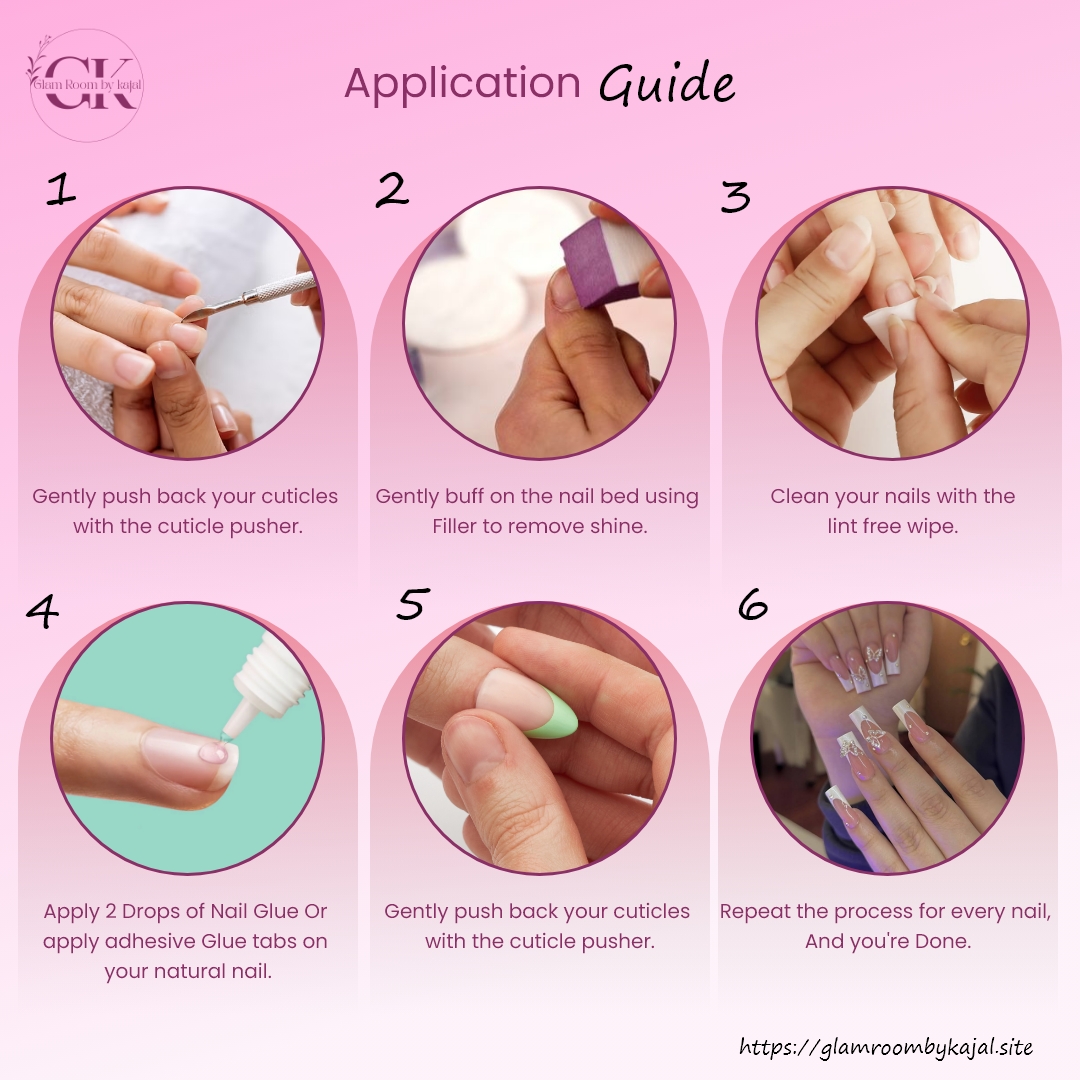 GK
Glam Room by kajal

Application Guide

1

Gently push back your cuticles with the cuticle pusher.

2

Gently buff on the nail bed using Filler to remove shine.

3

Clean your nails with the lint free wipe.

4

Apply 2 Drops of Nail Glue Or apply adhesive Glue tabs on your natural nail.

5

Gently push back your cuticles with the cuticle pusher.

6

Repeat the process for every nail, And you're Done.

https://glamroombykajal.site